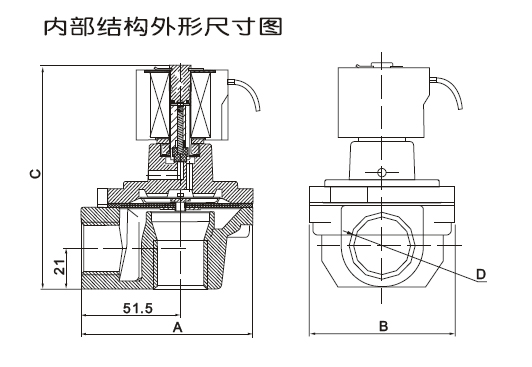 内部结构外形尺寸图

C

21

51.5

A

D

B