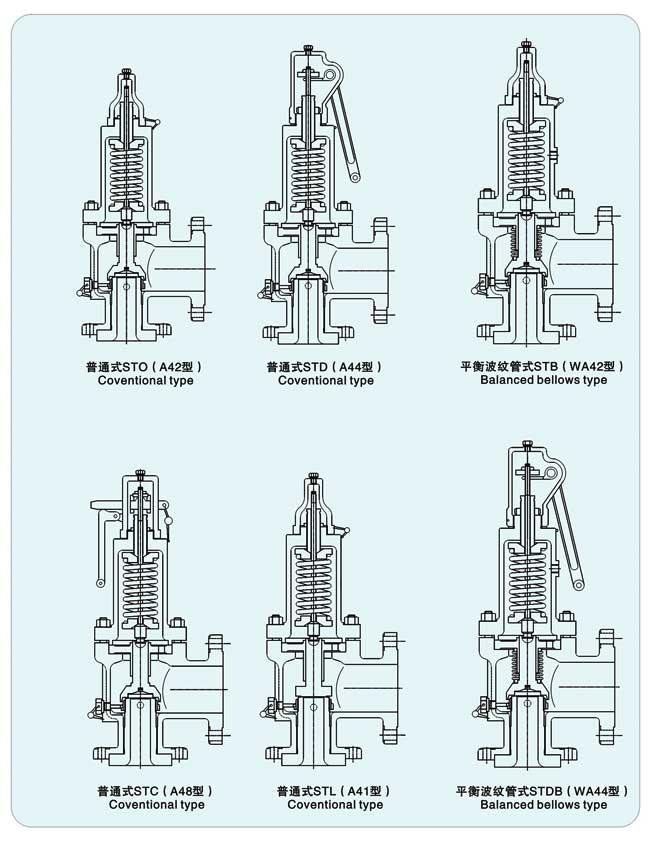 普通式STO（A42型）
Coventional type

普通式STD（A44型）
Coventional type

平衡波纹管式STB（WA42型）
Balanced bellows type

普通式STC（A48型）
Coventional type

普通式STL（A41型）
Coventional type

平衡波纹管式STDB（WA44型）
Balanced bellows type